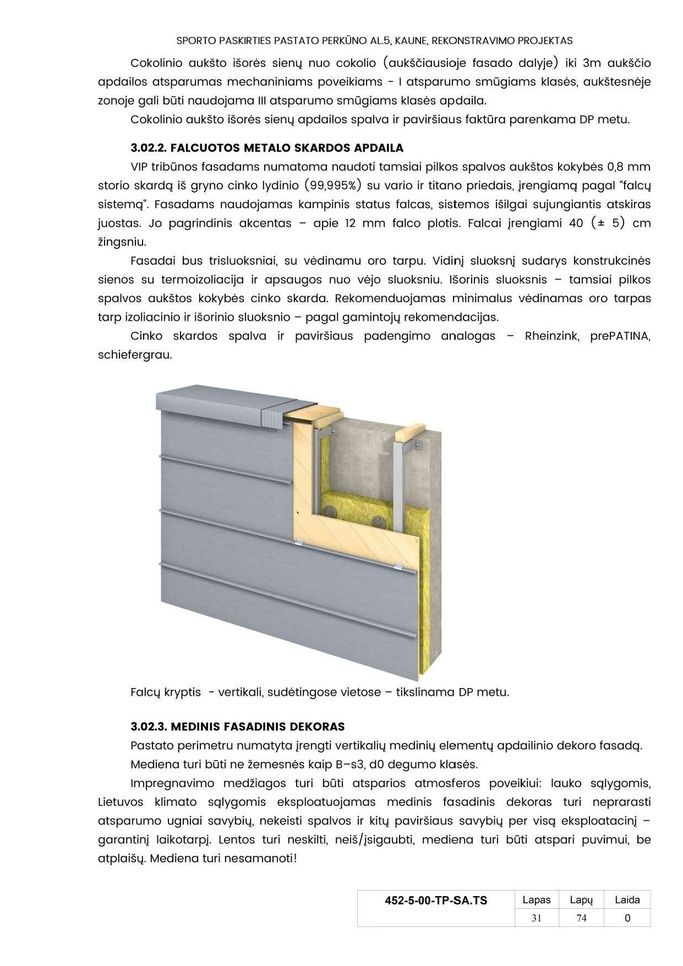 SPORTO PASKIRTIES PASTATO PERKŪNO AL.5, KAUNE, REKONSTRAVIMO PROJEKTAS

Cokolinio aukšto išorės sienų nuo cokolio (aukščiausioje fasado dalyje) iki 3m aukščio apdailos atsparumas mechaniniams poveikiams - I atsparumo smūgiams klasės, aukštesnėje zonoje gali būti naudojama III atsparumo smūgiams klasės apdaila.

Cokolinio aukšto išorės sienų apdailos spalva ir paviršiaus faktūra parenkama DP metu.

3.02.2. FALCUOTOS METALO SKARDOS APDAILA

VIP tribūnos fasadams numatoma naudoti tamsiai pilkos spalvos aukštos kokybės 0,8 mm storio skardą iš gryno cinko lydinio (99,995%) su vario ir titano priedais, įrengiamą pagal "falcų sistemą". Fasadams naudojamas kampinis status falcas, sistemos išilgai sujungiantis atskiras juostas. Jo pagrindinis akcentas – apie 12 mm falco plotis. Falcai įrengiami 40 (± 5) cm žingsniu.

Fasadai bus trisluoksniai, su vėdinamu oro tarpu. Vidinį sluoksnį sudarys konstrukcinės sienos su termoizoliacija ir apsaugos nuo vėjo sluoksniu. Išorinis sluoksnis – tamsiai pilkos spalvos aukštos kokybės cinko skarda. Rekomenduojamas minimalus vėdinamas oro tarpas tarp izoliacinio ir išorinio sluoksnio – pagal gamintojų rekomendacijas.

Cinko skardos spalva ir paviršiaus padengimo analogas – Rheinzink, prePATINA, schiefergrau.

Falcų kryptis - vertikali, sudėtingose vietose – tikslinama DP metu.

3.02.3. MEDINIS FASADINIS DEKORAS

Pastato perimetru numatyta įrengti vertikalių medinių elementų apdailinio dekoro fasadą.

Mediena turi būti ne žemesnės kaip B–s3, d0 degumo klasės.

Impregnavimo medžiagos turi būti atsparios atmosferos poveikiui: lauko sąlygomis, Lietuvos klimato sąlygomis eksploatuojamas medinis fasadinis dekoras turi neprarasti atsparumo ugniai savybių, nekeisti spalvos ir kitų paviršiaus savybių per visą eksploatacinį – garantinį laikotarpį. Lentos turi neskilti, neiš/įsigaubti, mediena turi būti atspari puvimui, be atplaišų. Mediena turi nesamanoti!

| 452-5-00-TP-SA.TS | Lapas | Lapų | Laida |
|---|---|---|---|
| | 31 | 74 | 0 |