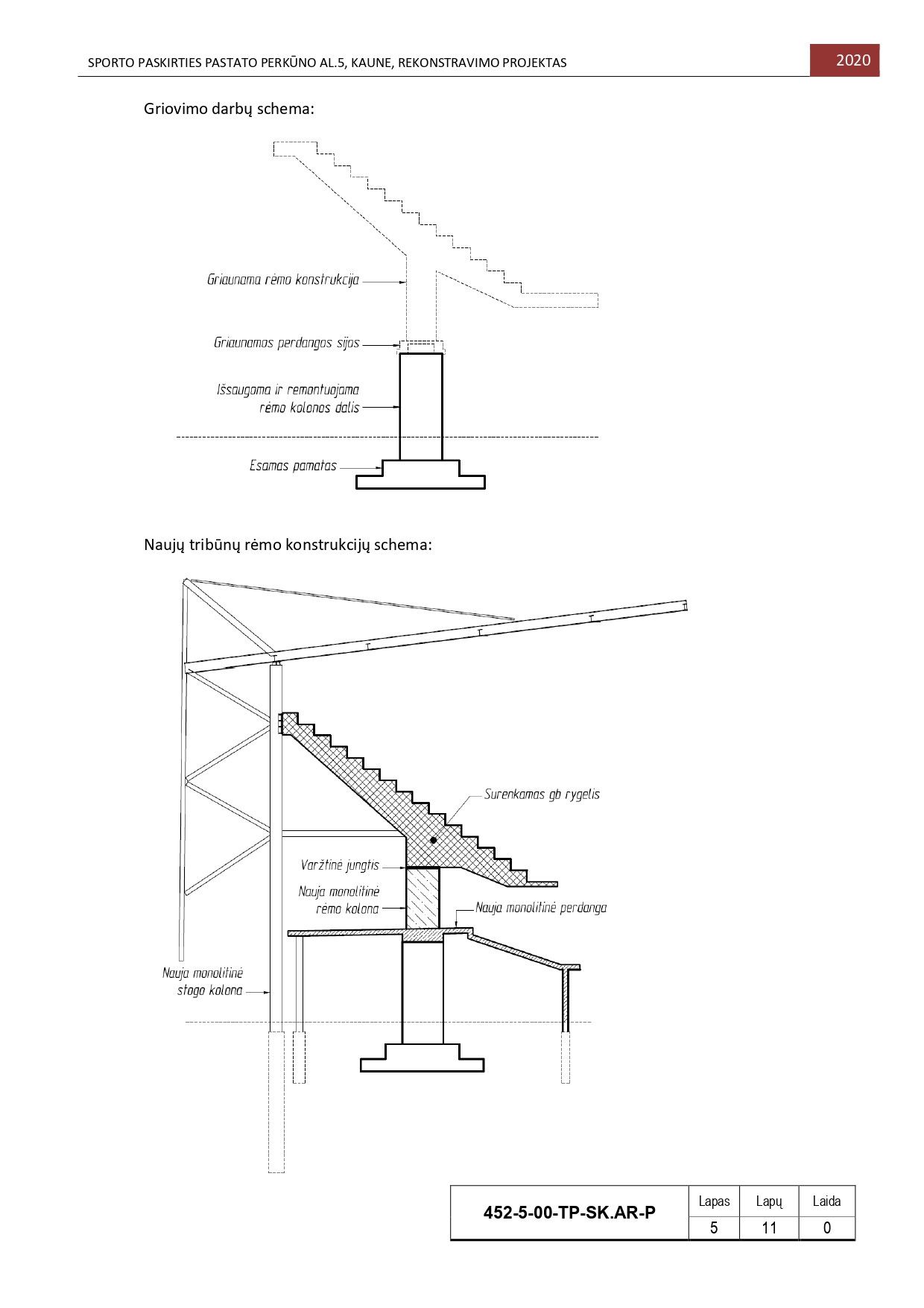 SPORTO PASKIRTIES PASTATO PERKŪNO AL.5, KAUNE, REKONSTRAVIMO PROJEKTAS

2020

Griovimo darbų schema:

Griaunama rėmo konstrukcija

Griaunamos perdangos sijos

Išsaugoma ir remontuojama rėmo kolonos dalis

Esamas pamatas

Naujų tribūnų rėmo konstrukcijų schema:

Surenkamas gb rygelis

Varžtinė jungtis

Nauja monolitinė rėmo kolona

Nauja monolitinė perdanga

Nauja monolitinė stogo kolona

| 452-5-00-TP-SK.AR-P | Lapas | Lapų | Laida |
|---|---|---|---|
| | 5 | 11 | 0 |