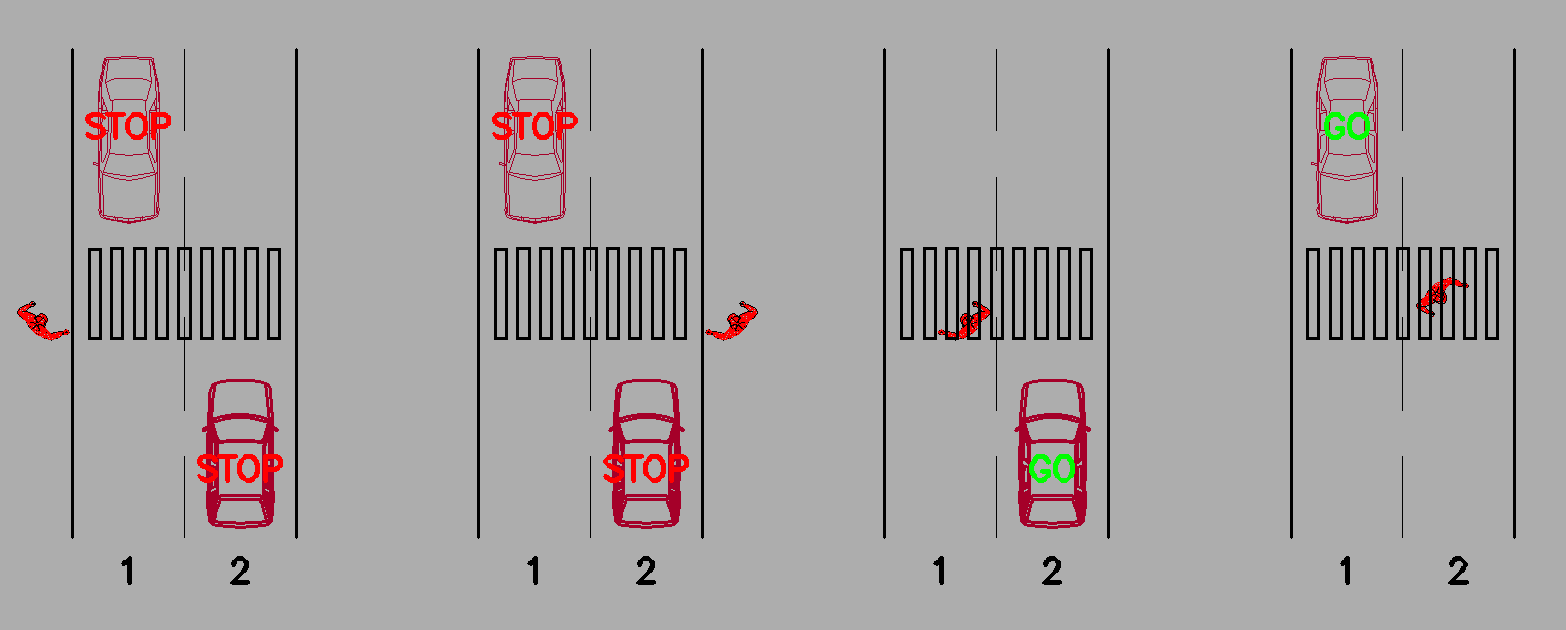 STOP
STOP
1 2

STOP
STOP
1 2

GO
1 2

GO
1 2