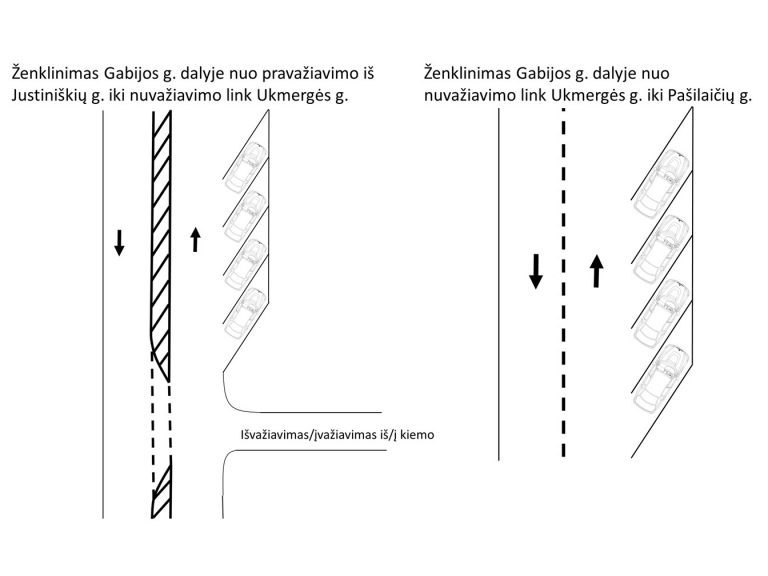 Ženklinimas Gabijos g. dalyje nuo pravažiavimo iš Justiniškių g. iki nuvažiavimo link Ukmergės g.

Išvažiavimas/įvažiavimas iš/į kiemo

Ženklinimas Gabijos g. dalyje nuo nuvažiavimo link Ukmergės g. iki Pašilaičių g.