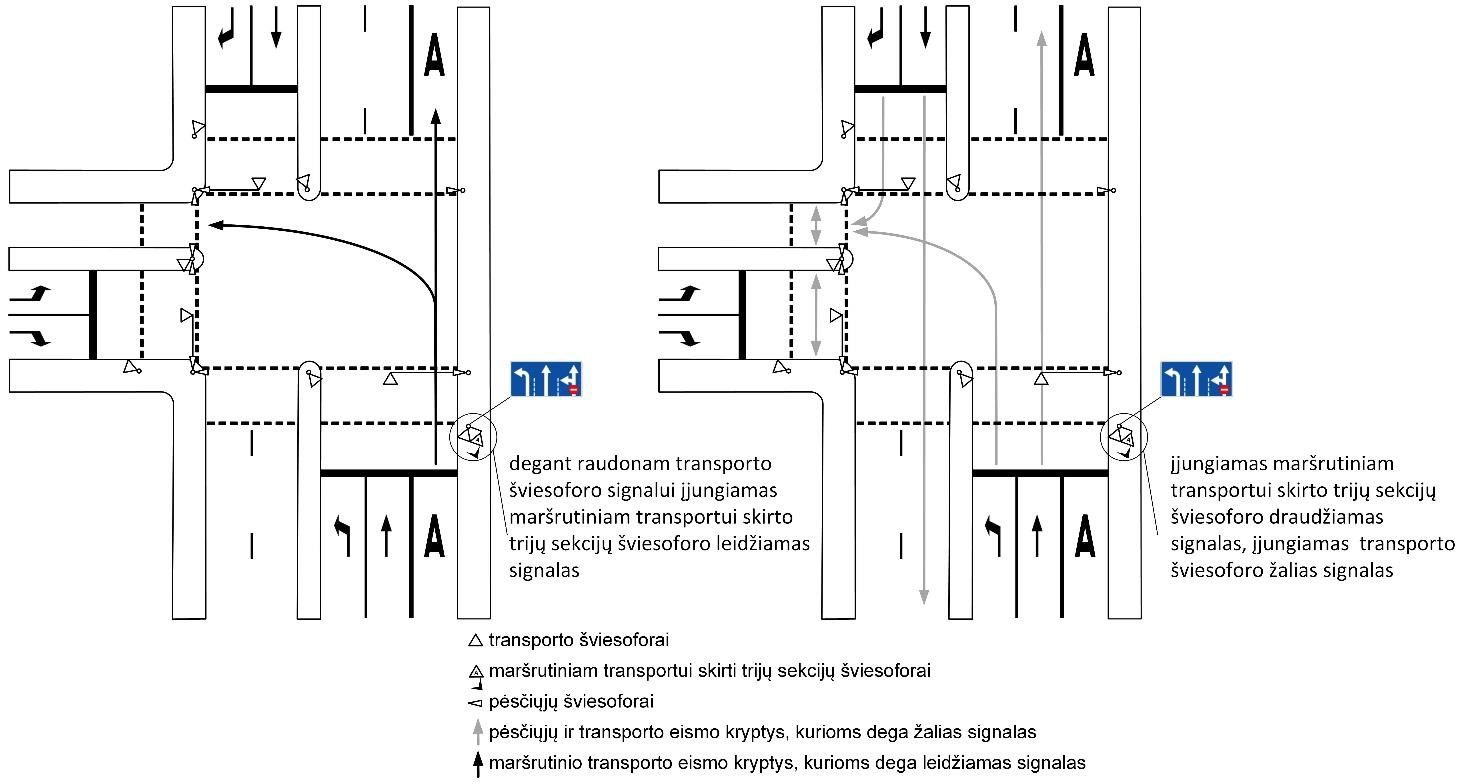 A

A

degant raudonam transporto šviesoforo signalui įjungiamas maršrutiniam transportui skirto trijų sekcijų šviesoforo leidžiamas signalas

A

A

įjungiamas maršrutiniam transportui skirto trijų sekcijų šviesoforo draudžiamas signalas, įjungiamas transporto šviesoforo žalias signalas

transporto šviesoforai

maršrutiniam transportui skirti trijų sekcijų šviesoforai

pėsčiųjų šviesoforai

pėsčiųjų ir transporto eismo kryptys, kurioms dega žalias signalas

maršrutinio transporto eismo kryptys, kurioms dega leidžiamas signalas