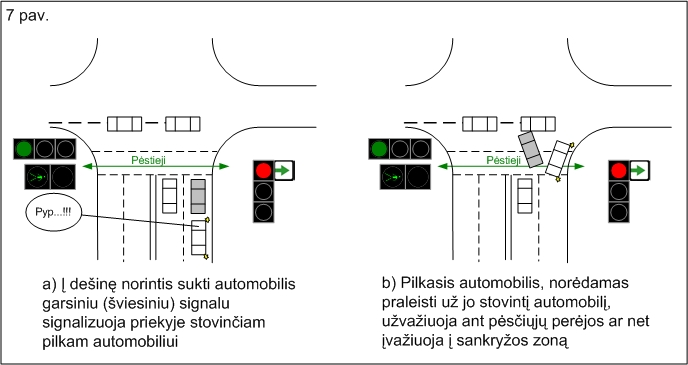 7 pav.

Pėstieji

Pyp...!!!

a) Į dešinę norintis sukti automobilis garsiniu (šviesiniu) signalu signalizuoja priekyje stovinčiam pilkam automobiliui

Pėstieji

b) Pilkasis automobilis, norėdamas praleisti už jo stovintį automobilį, užvažiuoja ant pėsčiųjų perėjos ar net įvažiuoja į sankryžos zoną